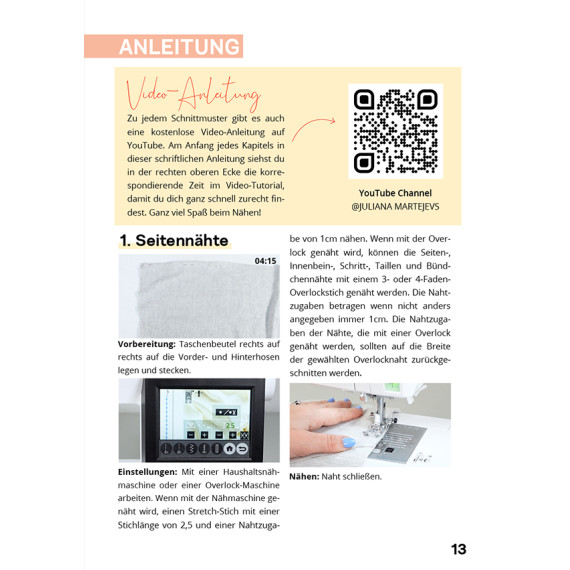 ANLEITUNG

Video-Anleitung

Zu jedem Schnittmuster gibt es auch eine kostenlose Video-Anleitung auf YouTube. Am Anfang jedes Kapitels in dieser schriftlichen Anleitung siehst du in der rechten oberen Ecke die korrespondierende Zeit im Video-Tutorial, damit du dich ganz schnell zurecht findest. Ganz viel Spaß beim Nähen!

YouTube Channel
@JULIANA MARTEJEVS

1. Seitennähte

04:15

Vorbereitung: Taschenbeutel rechts auf rechts auf die Vorder- und Hinterhosen legen und stecken.

2.5

Einstellungen: Mit einer Haushaltsnähmaschine oder einer Overlock-Maschine arbeiten. Wenn mit der Nähmaschine genäht wird, einen Stretch-Stich mit einer Stichlänge von 2,5 und einer Nahtzugabe von 1cm nähen. Wenn mit der Overlock genäht wird, können die Seiten-, Innenbein-, Schritt-, Taillen und Bündchennähte mit einem 3- oder 4-Faden-Overlockstich genäht werden. Die Nahtzugaben betragen wenn nicht anders angegeben immer 1cm. Die Nahtzugaben der Nähte, die mit einer Overlock genäht werden, sollten auf die Breite der gewählten Overlocknaht zurückgeschnitten werden.

Nähen: Naht schließen.

13