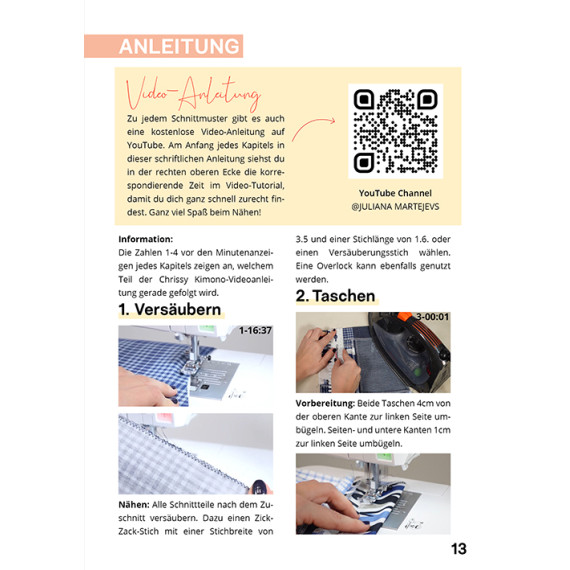 ANLEITUNG

Video-Anleitung

Zu jedem Schnittmuster gibt es auch eine kostenlose Video-Anleitung auf YouTube. Am Anfang jedes Kapitels in dieser schriftlichen Anleitung siehst du in der rechten oberen Ecke die korrespondierende Zeit im Video-Tutorial, damit du dich ganz schnell zurecht findest. Ganz viel Spaß beim Nähen!

YouTube Channel
@JULIANA MARTEJEVS

Information:
Die Zahlen 1-4 vor den Minutenanzeigen jedes Kapitels zeigen an, welchem Teil der Chrissy Kimono-Videoanleitung gerade gefolgt wird.

1. Versäubern

1-16:37

Nähen: Alle Schnittteile nach dem Zuschnitt versäubern. Dazu einen Zick-Zack-Stich mit einer Stichbreite von 3.5 und einer Stichlänge von 1.6. oder einen Versäuberungsstich wählen. Eine Overlock kann ebenfalls genutzt werden.

2. Taschen

3-00:01

Vorbereitung: Beide Taschen 4cm von der oberen Kante zur linken Seite umbügeln. Seiten- und untere Kanten 1cm zur linken Seite umbügeln.

13